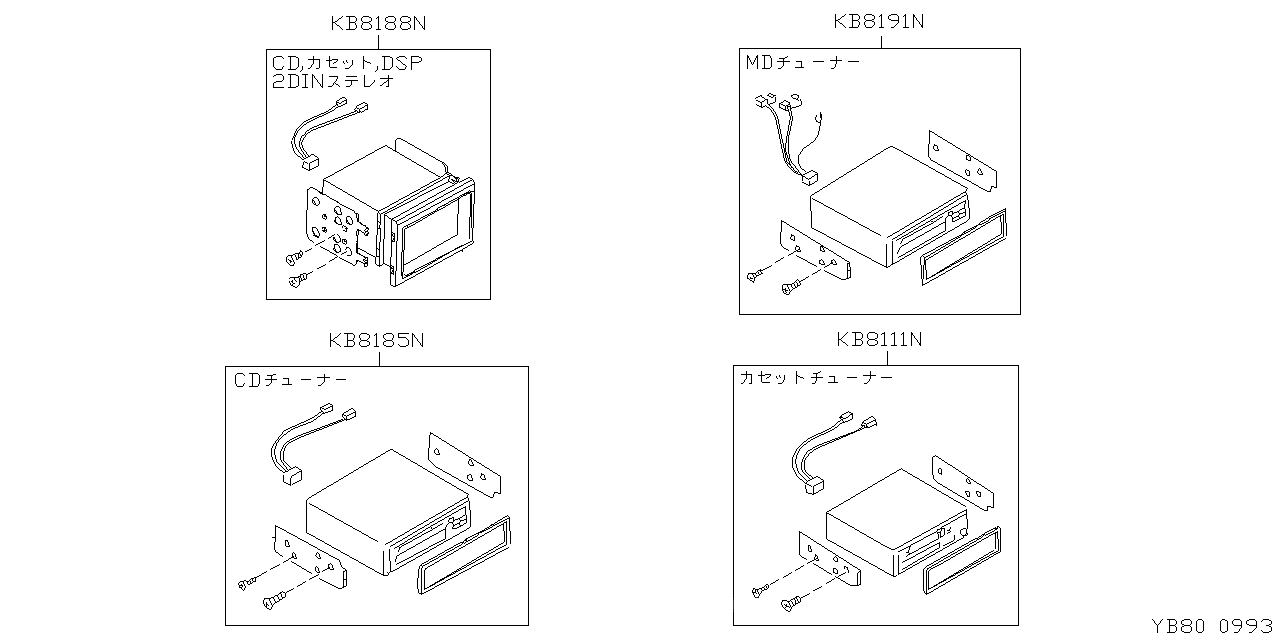 KB8188N

CD,カセット,DSP
2DINステレオ

KB8191N

MDチューナー

KB8185N

CDチューナー

KB8111N

カセットチューナー

YB80 0993